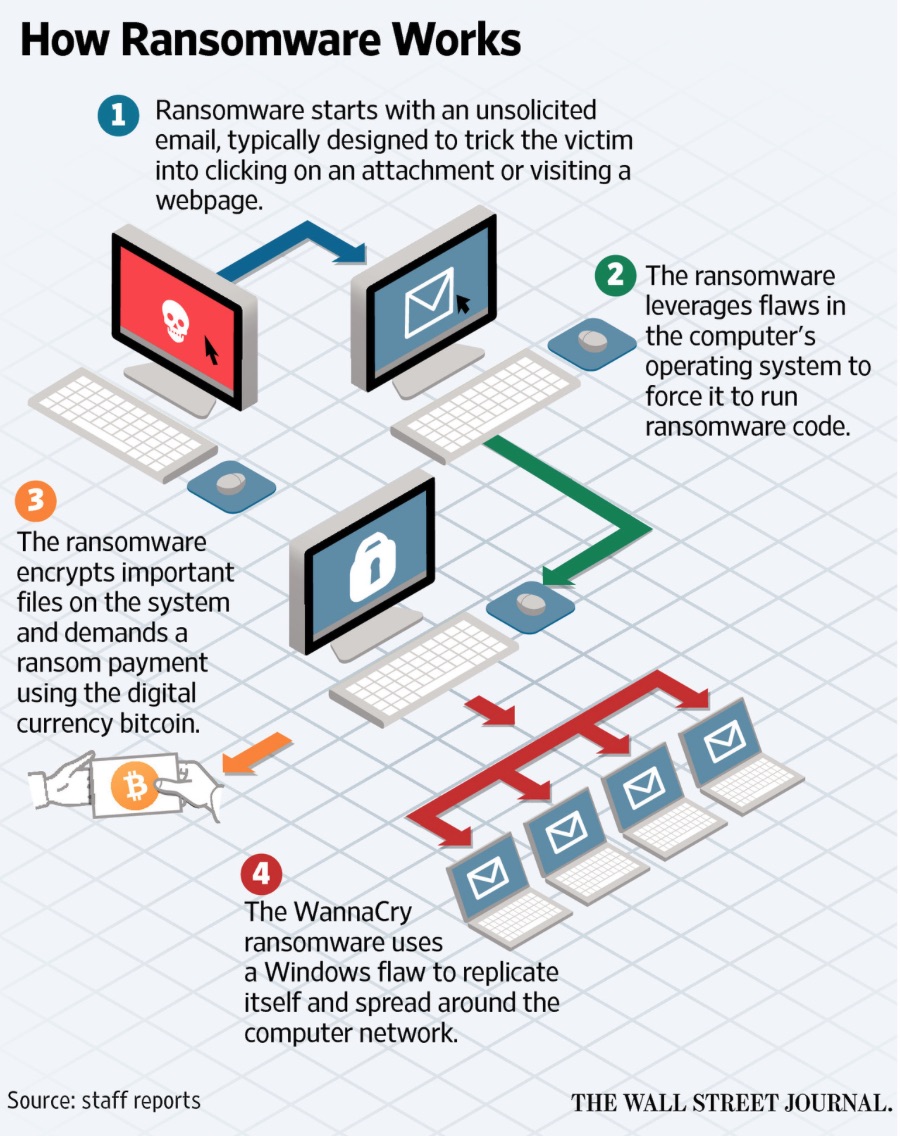 How Ransomware Works

1 Ransomware starts with an unsolicited email, typically designed to trick the victim into clicking on an attachment or visiting a webpage.

2 The ransomware leverages flaws in the computer's operating system to force it to run ransomware code.

3 The ransomware encrypts important files on the system and demands a ransom payment using the digital currency bitcoin.

4 The WannaCry ransomware uses a Windows flaw to replicate itself and spread around the computer network.

Source: staff reports

THE WALL STREET JOURNAL.